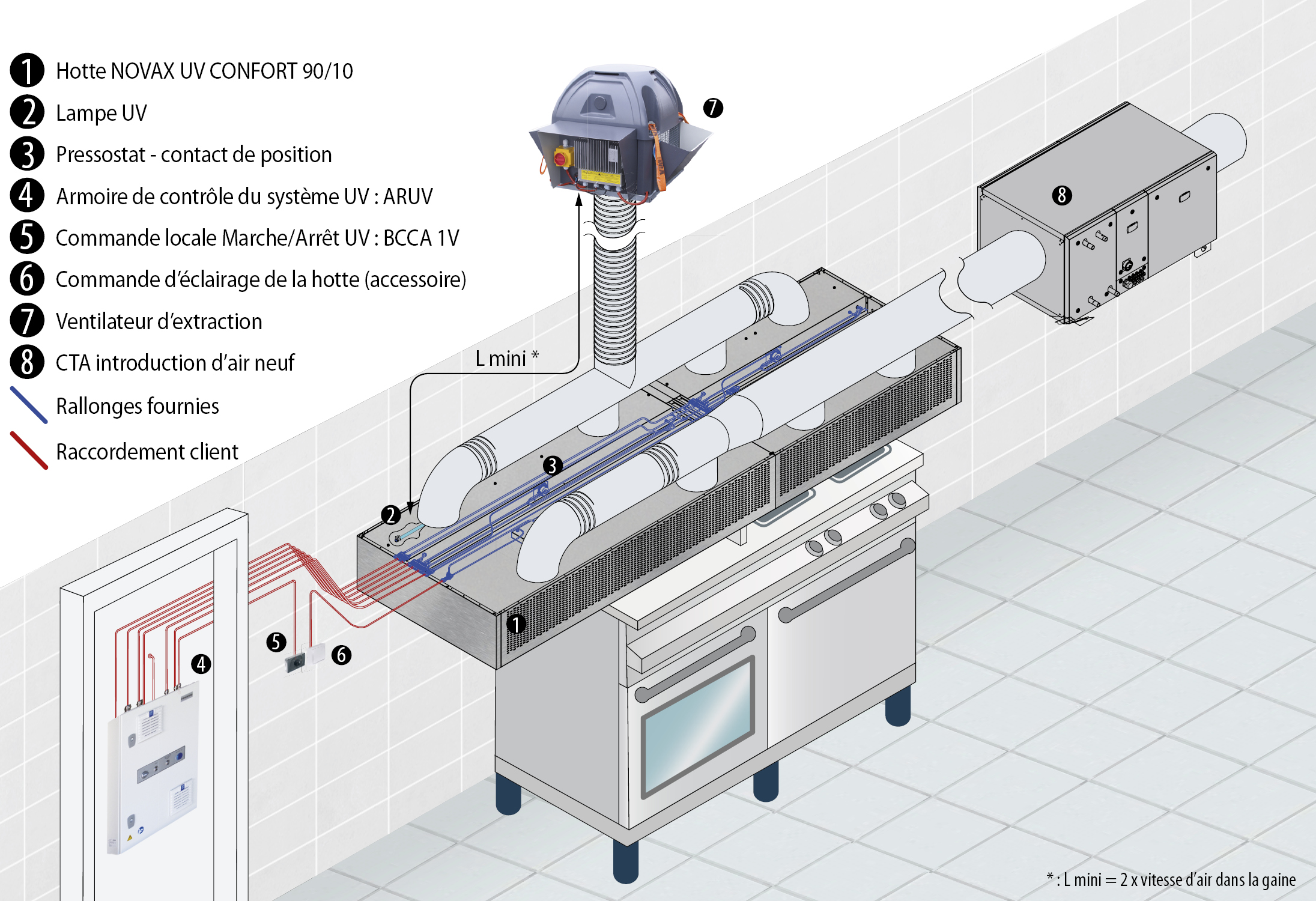 1 Hotte NOVAX UV CONFORT 90/10
2 Lampe UV
3 Pressostat - contact de position
4 Armoire de contrôle du système UV : ARUV
5 Commande locale Marche/Arrêt UV : BCCA 1V
6 Commande d'éclairage de la hotte (accessoire)
7 Ventilateur d'extraction
8 CTA introduction d'air neuf
Rallonges fournies
Raccordement client

7

8

L mini *

3

2

1

5

6

4

* : L mini = 2 x vitesse d'air dans la gaine